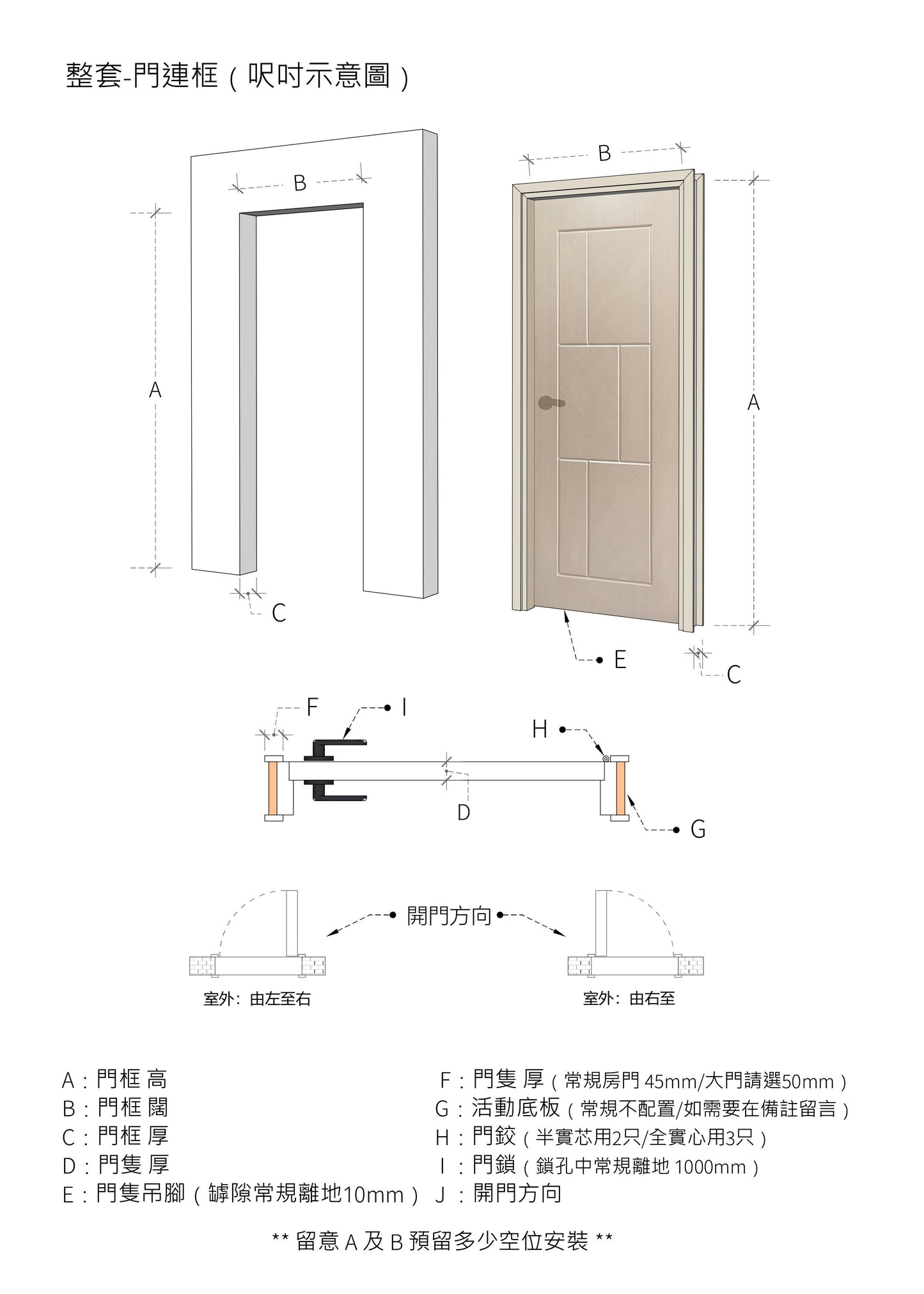 整套-門連框（呎吋示意圖）

B

A

C

B

A

E

C

F

I

H

D

G

開門方向

室外：由左至右

室外：由右至

A：門框 高
B：門框 闊
C：門框 厚
D：門隻 厚
E：門隻吊腳（罅隙常規離地10mm）

F：門隻 厚（常規房門 45mm/大門請選50mm）
G：活動底板（常規不配置/如需要在備註留言）
H：門鉸（半實芯用2只/全實心用3只）
I：門鎖（鎖孔中常規離地 1000mm）
J：開門方向

** 留意 A 及 B 預留多少空位安裝 **