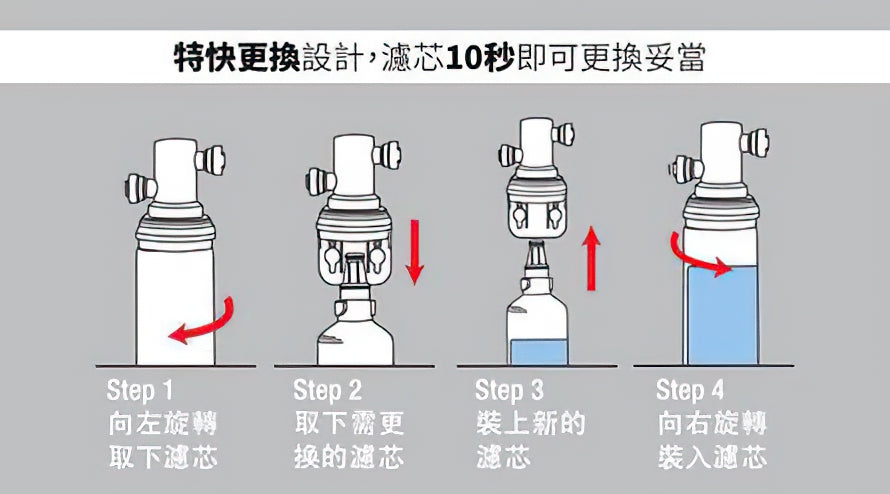 特快更換設計，濾芯10秒即可更換妥當

Step 1
向左旋轉
取下濾芯

Step 2
取下需更
換的濾芯

Step 3
裝上新的
濾芯

Step 4
向右旋轉
裝入濾芯