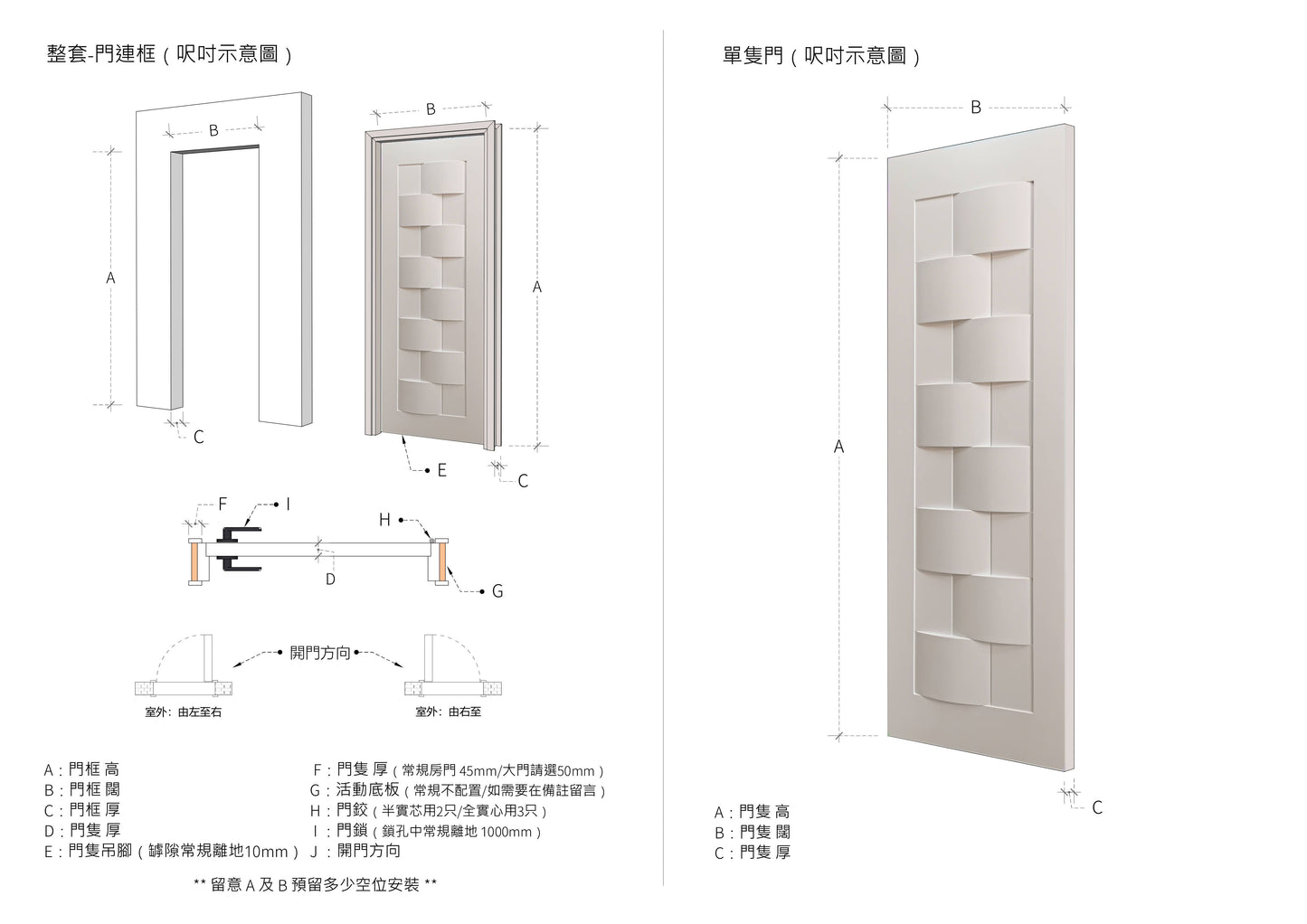 整套-門連框（呎吋示意圖）

B

A

C

B

A

E

C

F

I

H

D

G

開門方向

室外：由左至右

室外：由右至

A：門框 高
B：門框 闊
C：門框 厚
D：門隻 厚
E：門隻吊腳（罅隙常規離地10mm）

F：門隻 厚（常規房門 45mm/大門請選50mm）
G：活動底板（常規不配置/如需要在備註留言）
H：門鉸（半實芯用2只/全實心用3只）
I：門鎖（鎖孔中常規離地 1000mm）
J：開門方向

** 留意 A 及 B 預留多少空位安裝 **

單隻門（呎吋示意圖）

B

A

C

A：門隻 高
B：門隻 闊
C：門隻 厚